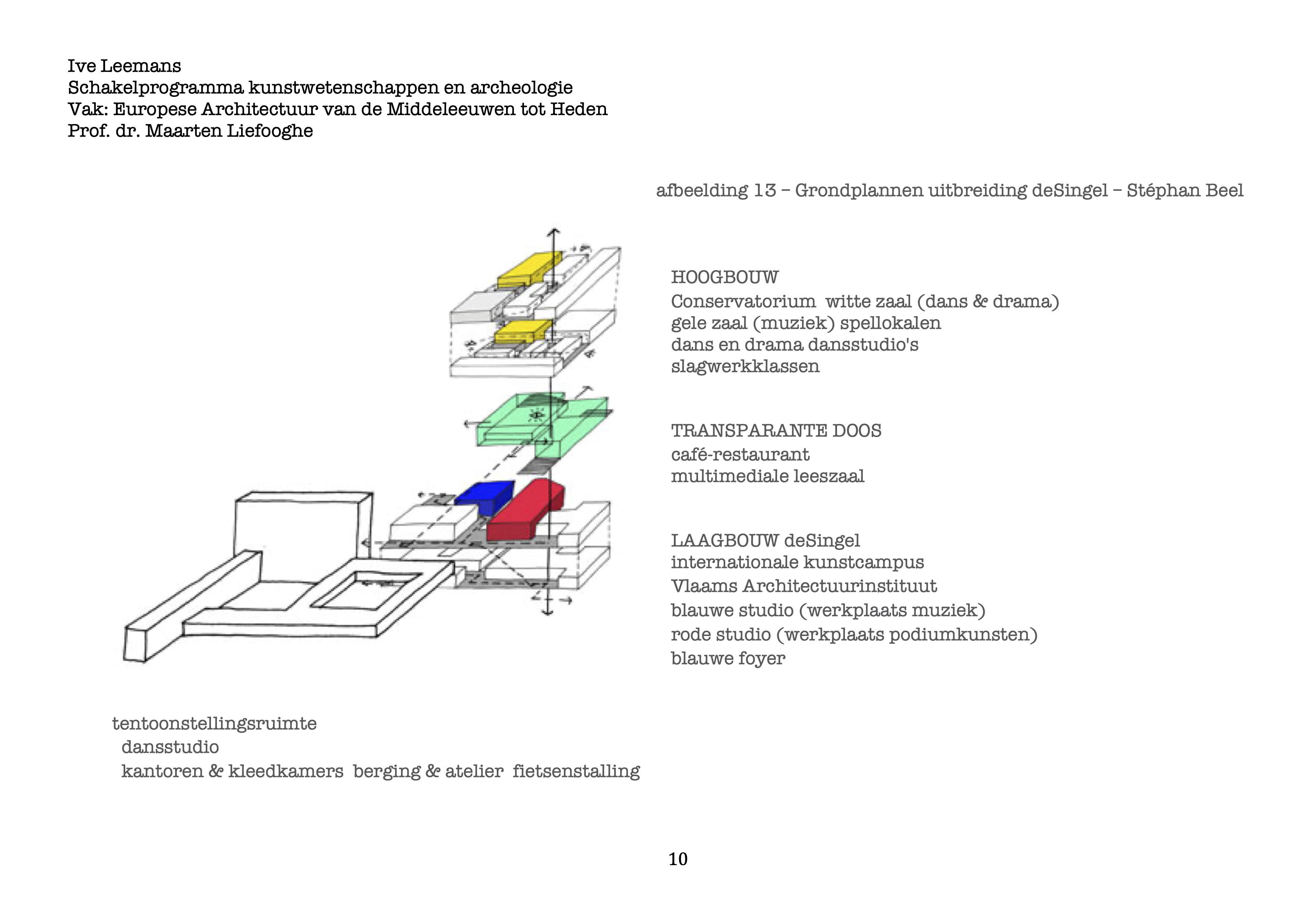 Ive Leemans
Schakelprogramma kunstwetenschappen en archeologie
Vak: Europese Architectuur van de Middeleeuwen tot Heden
Prof. dr. Maarten Liefooghe

afbeelding 13 – Grondplannen uitbreiding deSingel – Stéphan Beel

HOOGBOUW
Conservatorium witte zaal (dans & drama)
gele zaal (muziek) spellokalen
dans en drama dansstudio's
slagwerkklassen

TRANSPARANTE DOOS
café-restaurant
multimediale leeszaal

LAAGBOUW deSingel
internationale kunstcampus
Vlaams Architectuurinstituut
blauwe studio (werkplaats muziek)
rode studio (werkplaats podiumkunsten)
blauwe foyer

tentoonstellingsruimte
dansstudio
kantoren & kleedkamers berging & atelier fietsenstalling

10